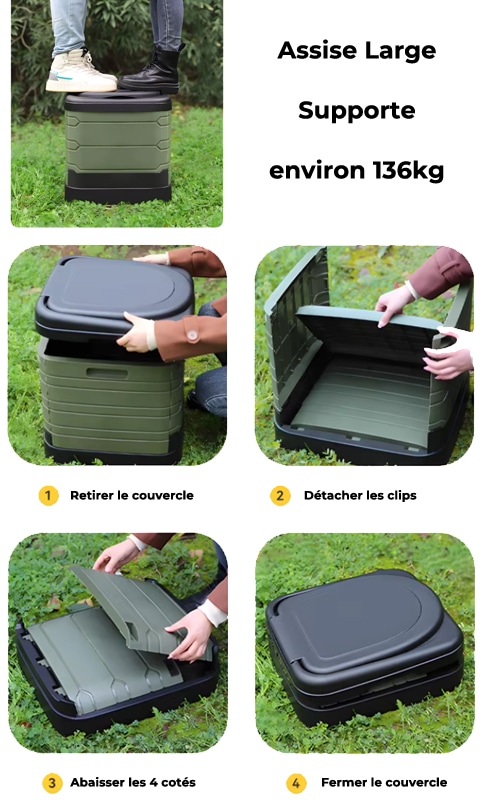 Assise Large

Supporte

environ 136kg

1 Retirer le couvercle

2 Détacher les clips

3 Abaisser les 4 cotés

4 Fermer le couvercle